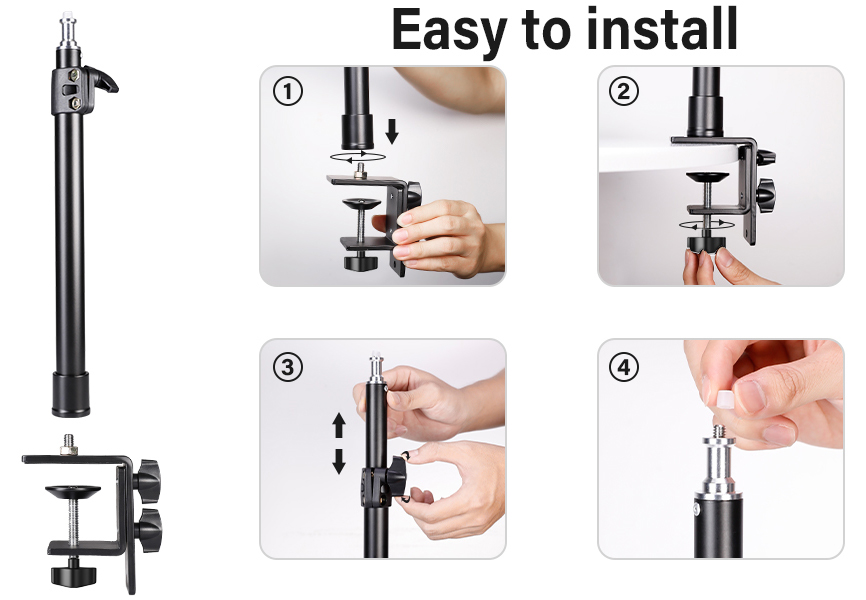 Easy to install

①

②

③

④