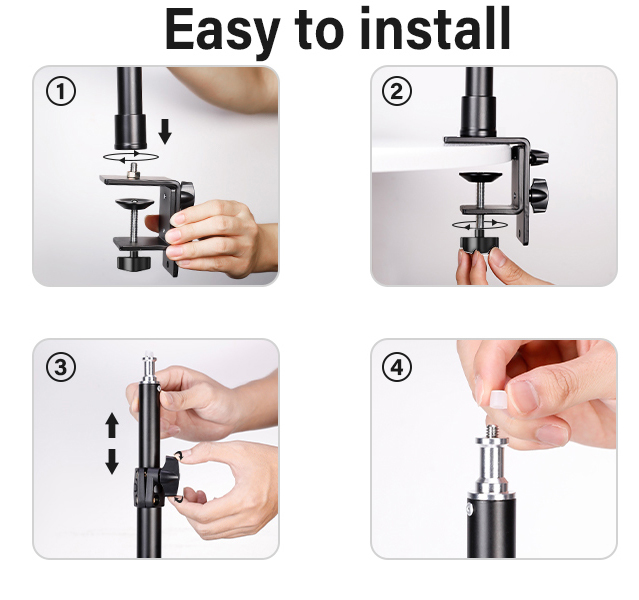 Easy to install

①

②

③

④